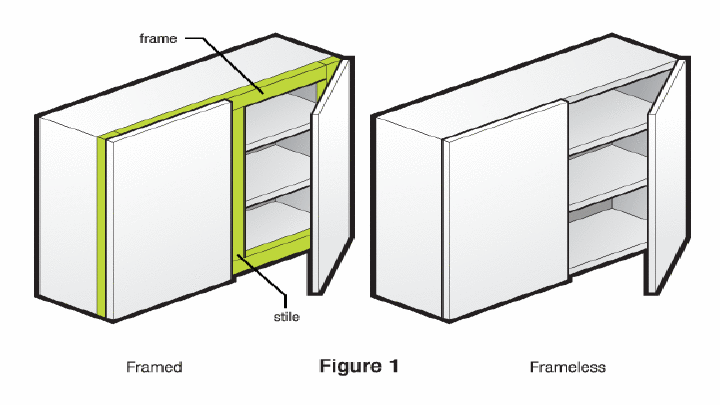 frame

stile

Framed

Figure 1

Frameless